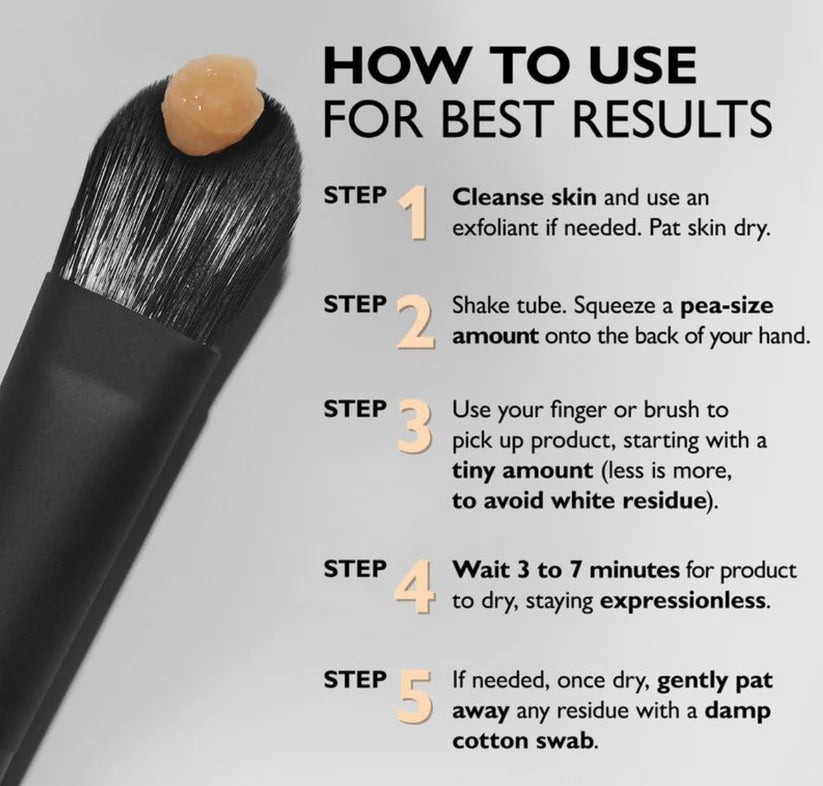 HOW TO USE
FOR BEST RESULTS

STEP 1 Cleanse skin and use an exfoliant if needed. Pat skin dry.

STEP 2 Shake tube. Squeeze a pea-size amount onto the back of your hand.

STEP 3 Use your finger or brush to pick up product, starting with a tiny amount (less is more, to avoid white residue).

STEP 4 Wait 3 to 7 minutes for product to dry, staying expressionless.

STEP 5 If needed, once dry, gently pat away any residue with a damp cotton swab.